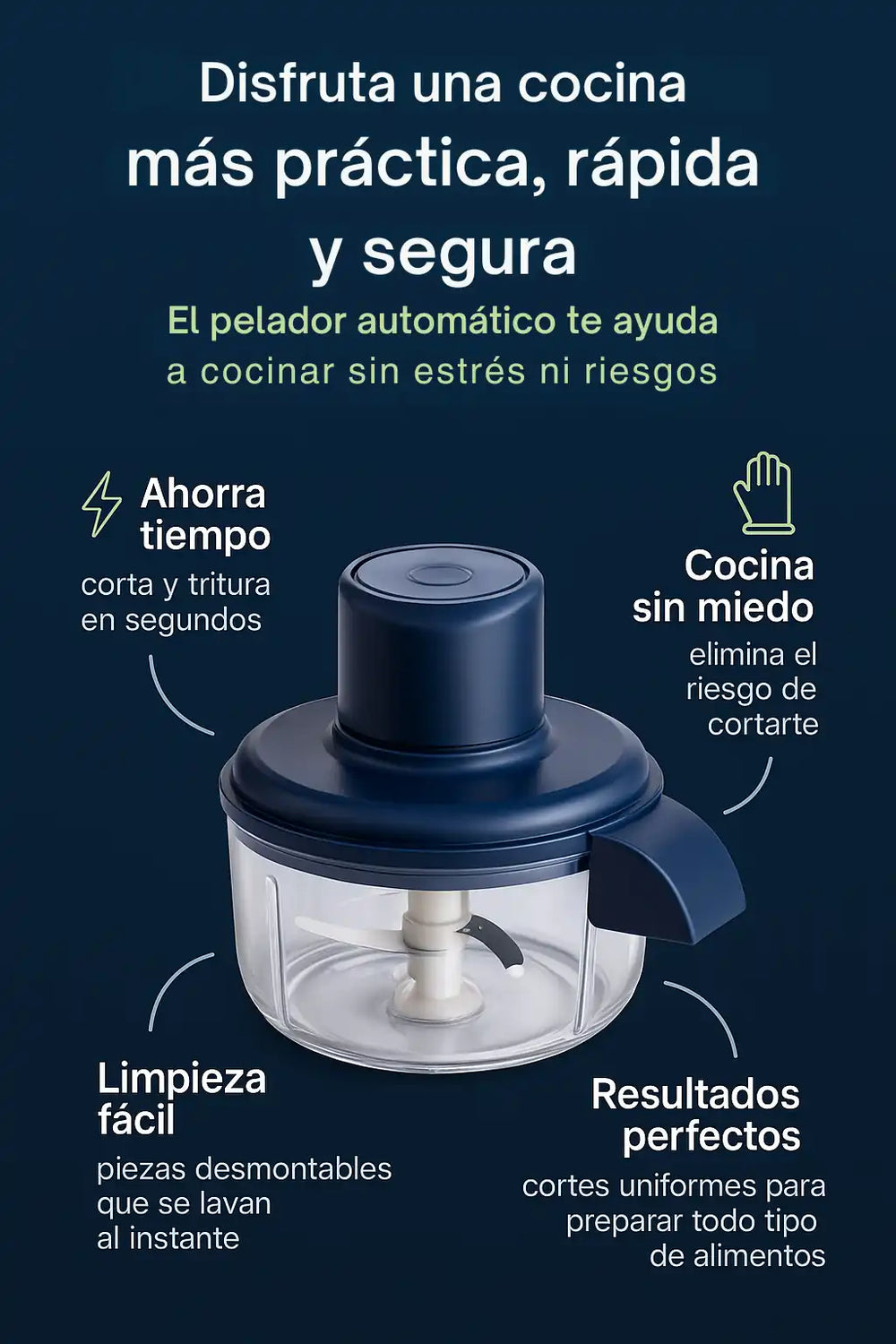 Disfruta una cocina más práctica, rápida y segura

El pelador automático te ayuda a cocinar sin estrés ni riesgos

Ahorra tiempo
corta y tritura en segundos

Cocina sin miedo
elimina el riesgo de cortarte

Limpieza fácil
piezas desmontables que se lavan al instante

Resultados perfectos
cortes uniformes para preparar todo tipo de alimentos